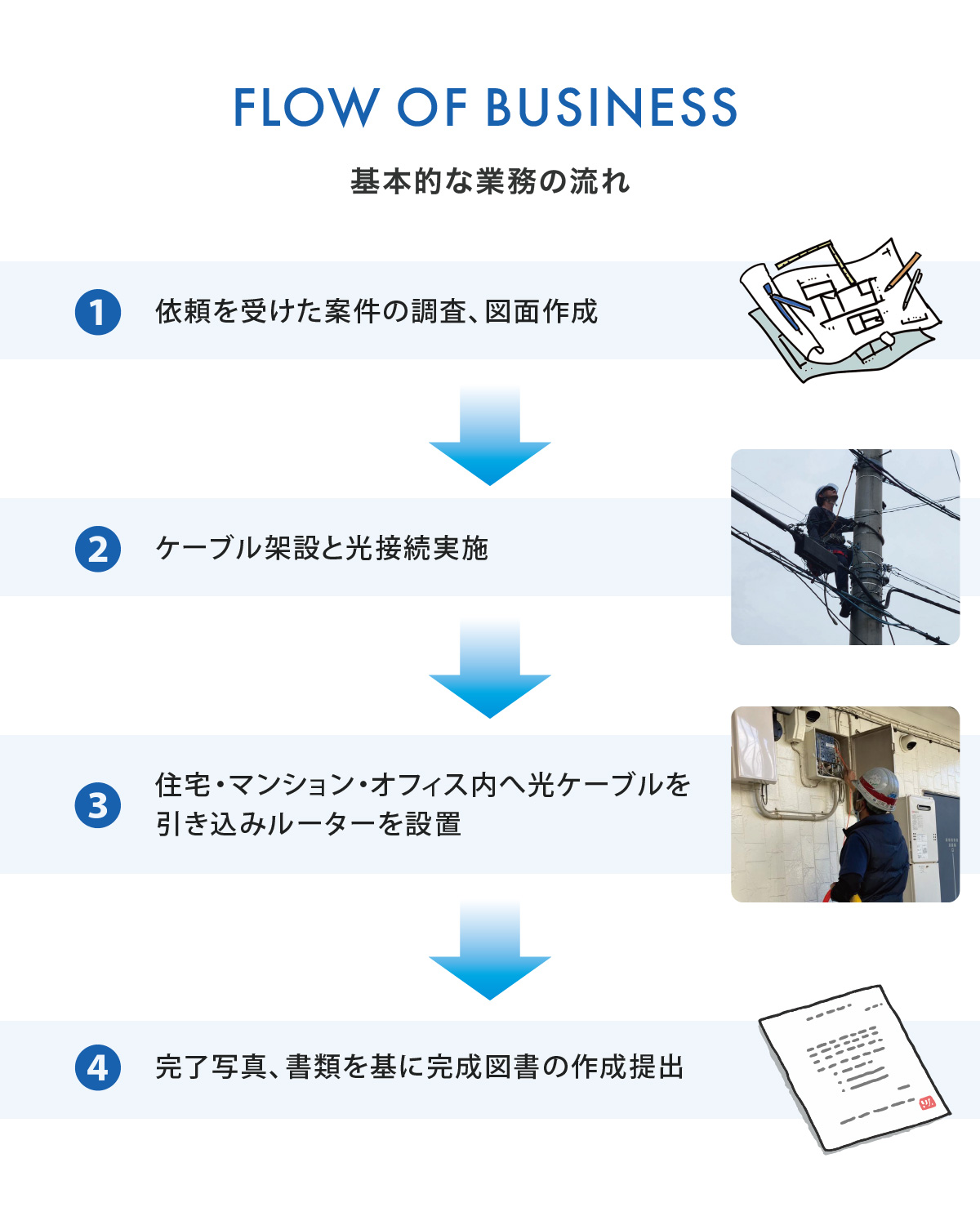 FLOW OF BUSINESS

基本的な業務の流れ

1 依頼を受けた案件の調査、図面作成

2 ケーブル架設と光接続実施

3 住宅・マンション・オフィス内へ光ケーブルを引き込みルーターを設置

4 完了写真、書類を基に完成図書の作成提出